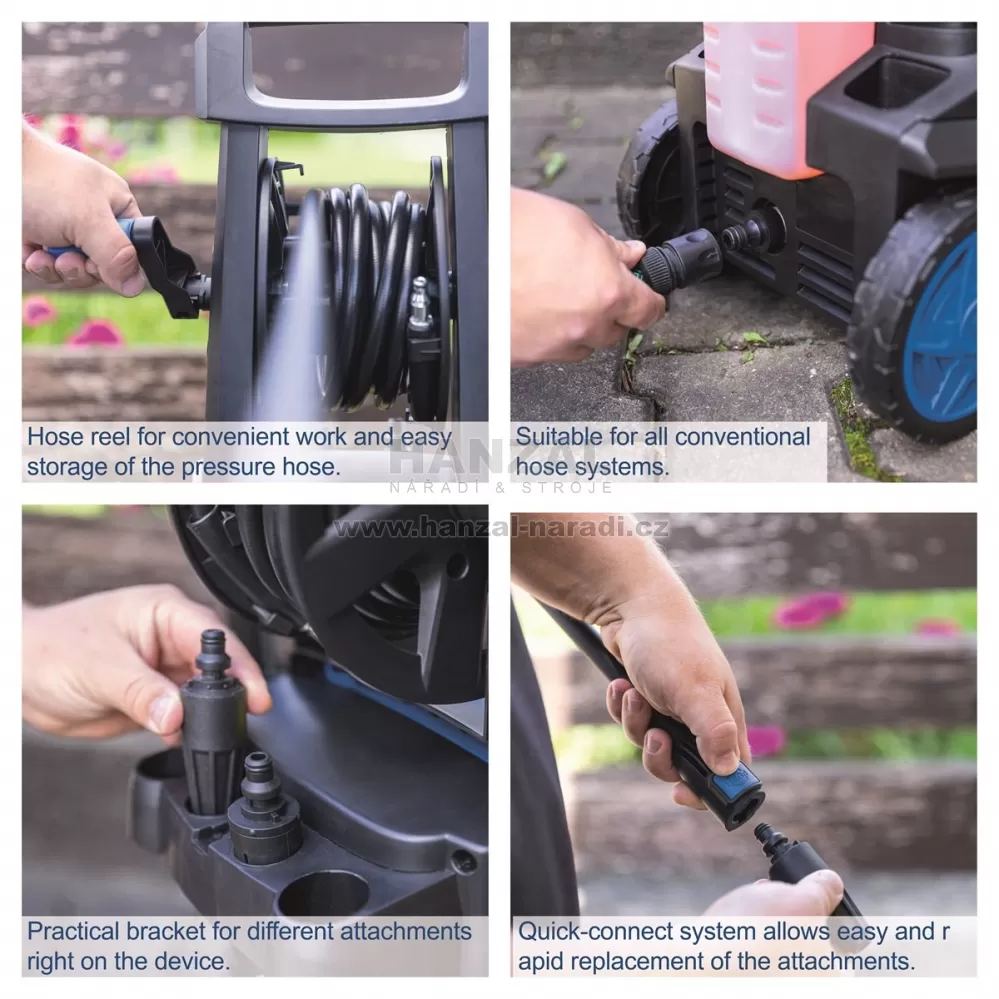 Hose reel for convenient work and easy storage of the pressure hose.

Suitable for all conventional hose systems.

HANZAL
NÁŘADÍ & STROJE

www.hanzal-naradi.cz

Practical bracket for different attachments right on the device.

Quick-connect system allows easy and r apid replacement of the attachments.