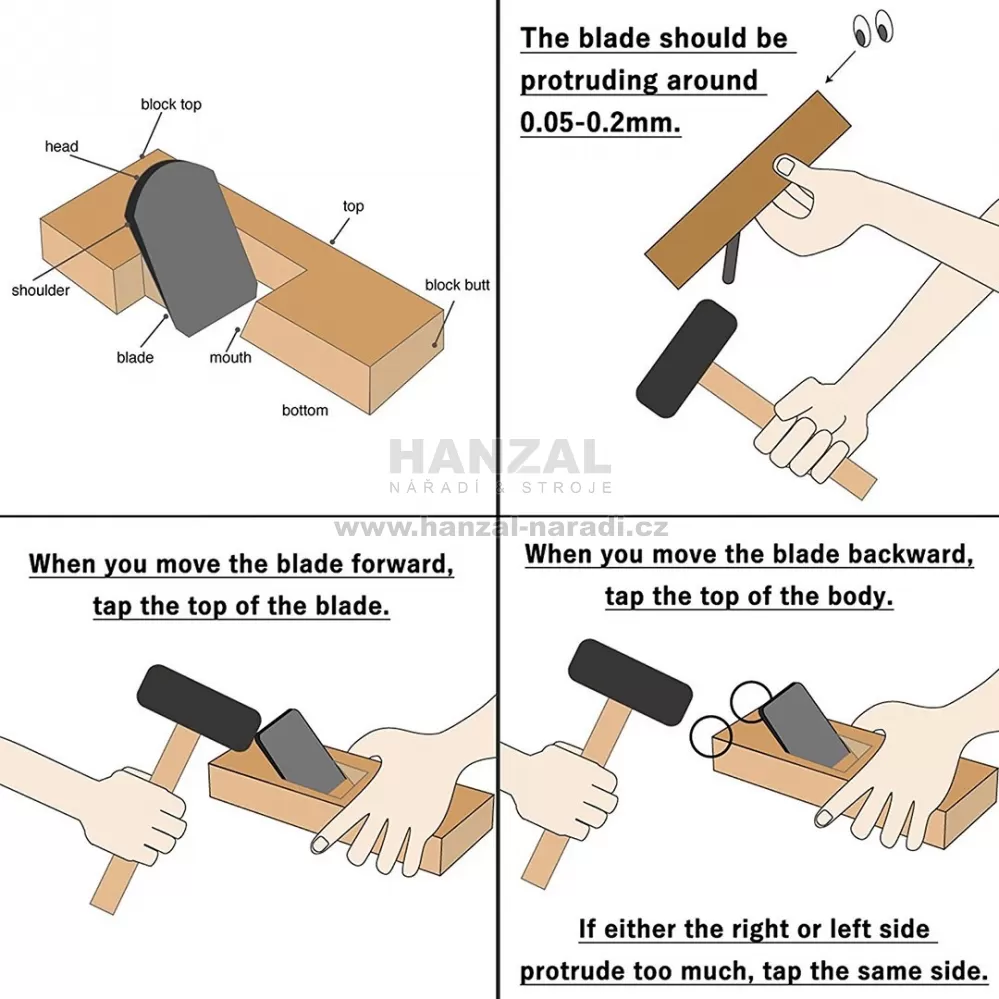 block top
head
top
shoulder
block butt
blade
mouth
bottom

The blade should be protruding around 0.05-0.2mm.

HANZAL
NÁŘADÍ & STROJE
www.hanzal-naradi.cz

When you move the blade forward, tap the top of the blade.

When you move the blade backward, tap the top of the body.

If either the right or left side protrude too much, tap the same side.