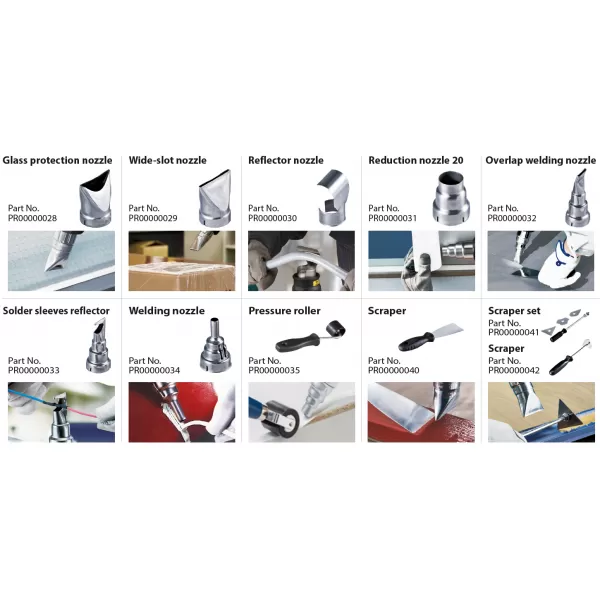 Glass protection nozzle
Part No.
PR00000028

Wide-slot nozzle
Part No.
PR00000029

Reflector nozzle
Part No.
PR00000030

Reduction nozzle 20
Part No.
PR00000031

Overlap welding nozzle
Part No.
PR00000032

Solder sleeves reflector
Part No.
PR00000033

Welding nozzle
Part No.
PR00000034

Pressure roller
Part No.
PR00000035

Scraper
Part No.
PR00000040

Scraper set
Part No.
PR00000041

Scraper
Part No.
PR00000042