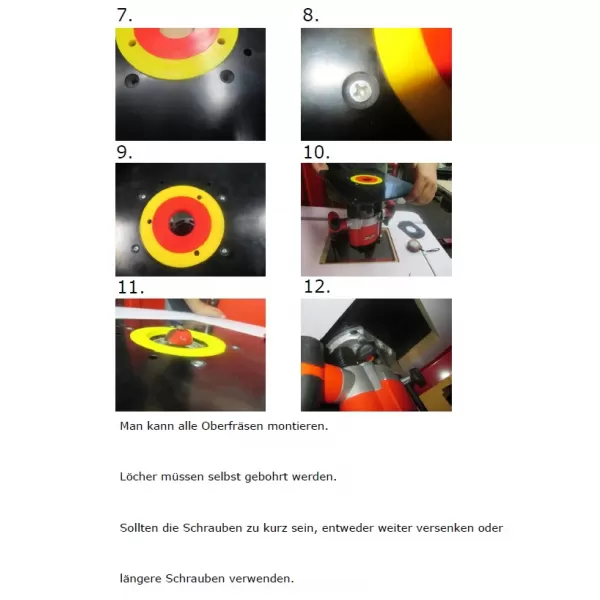 7.

8.

9.

10.

11.

12.

Man kann alle Oberfräsen montieren.

Löcher müssen selbst gebohrt werden.

Sollten die Schrauben zu kurz sein, entweder weiter versenken oder

längere Schrauben verwenden.